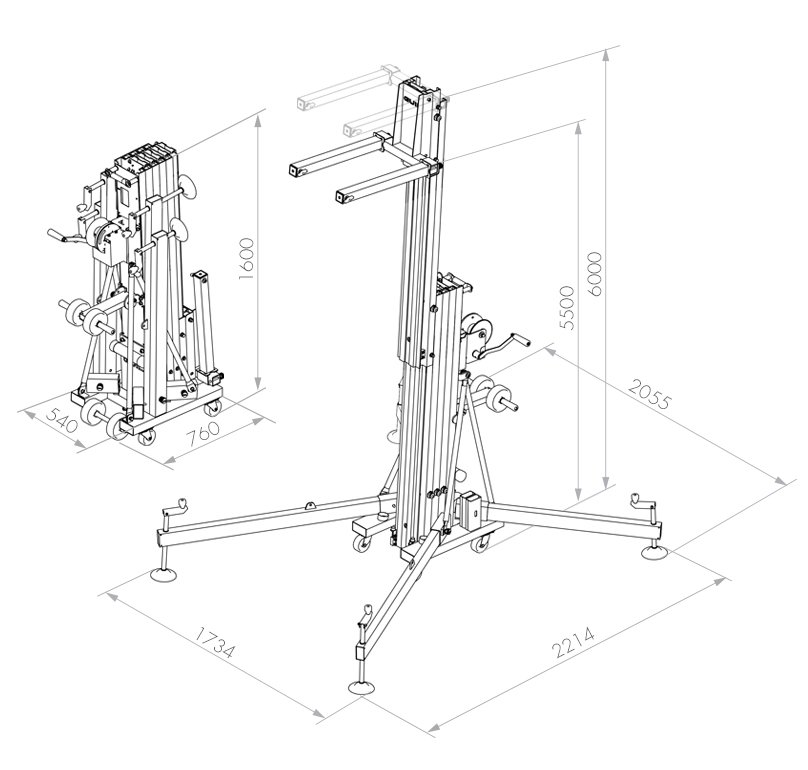 1600
540
760
5500
6000
2055
1734
2214